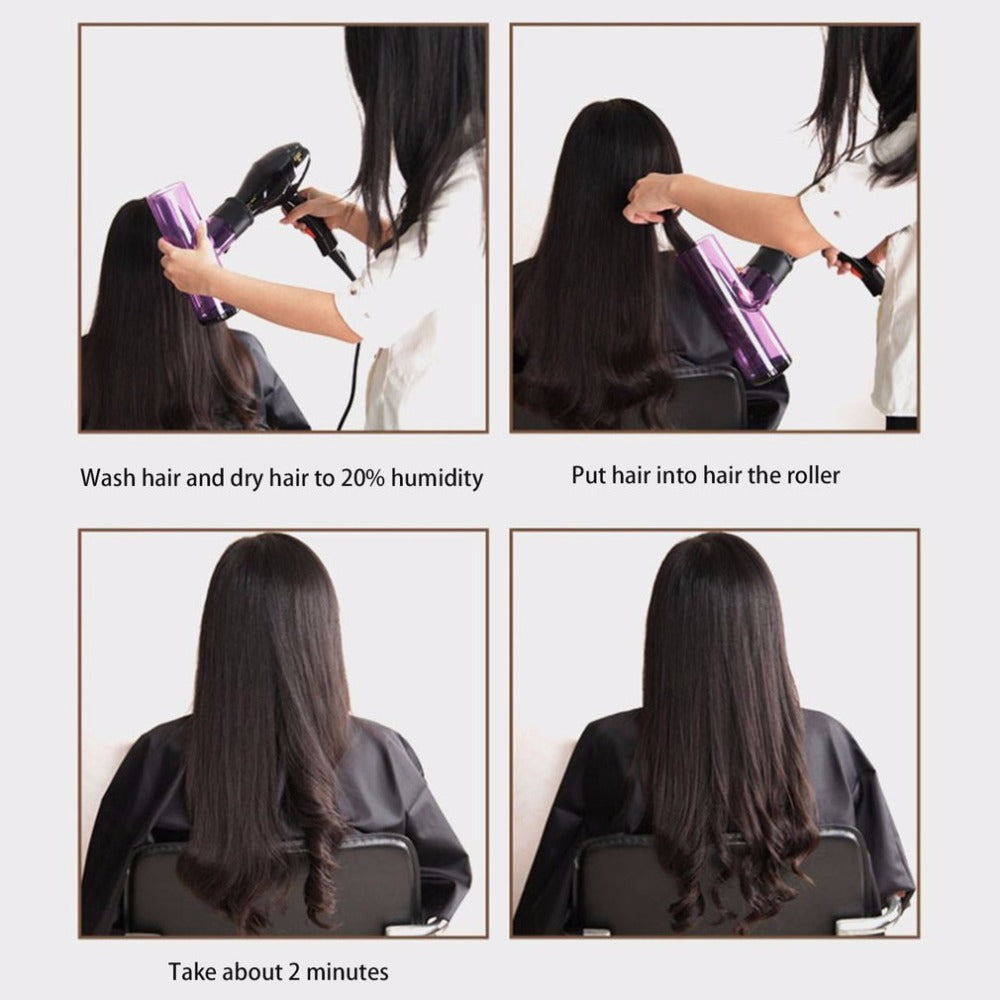 Wash hair and dry hair to 20% humidity

Put hair into hair the roller

Take about 2 minutes