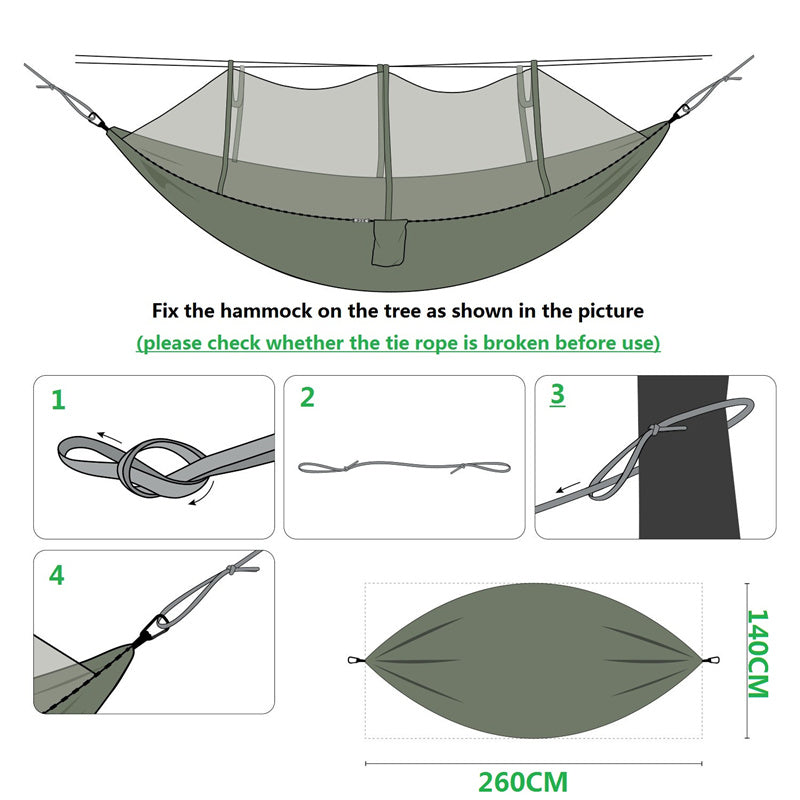 Fix the hammock on the tree as shown in the picture

(please check whether the tie rope is broken before use)

1

2

3

4

140CM

260CM