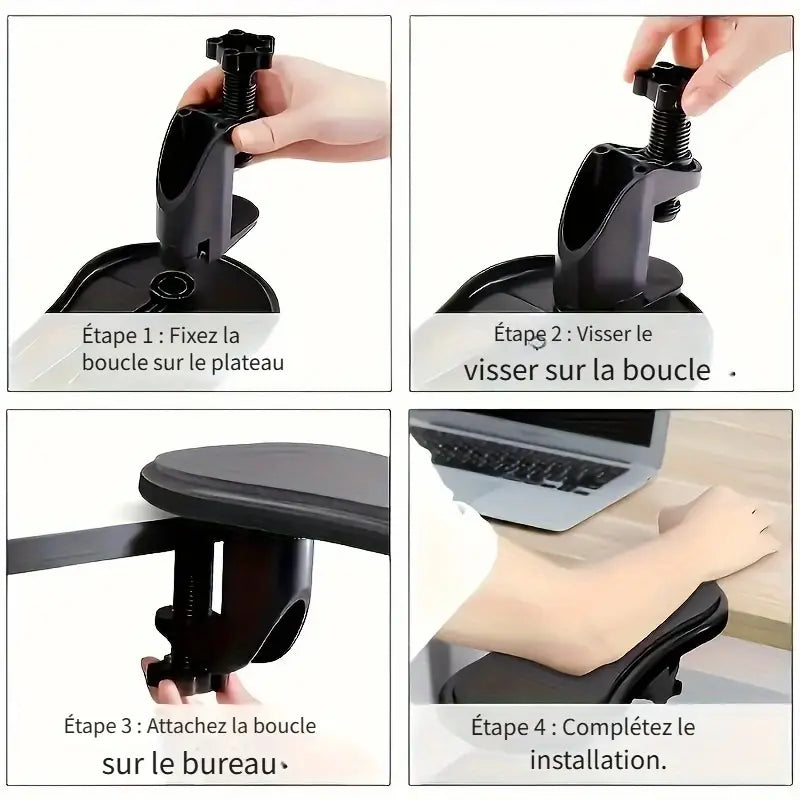 Étape 1 : Fixez la boucle sur le plateau

Étape 2 : Visser le visser sur la boucle

Étape 3 : Attachez la boucle sur le bureau

Étape 4 : Complétez le installation.