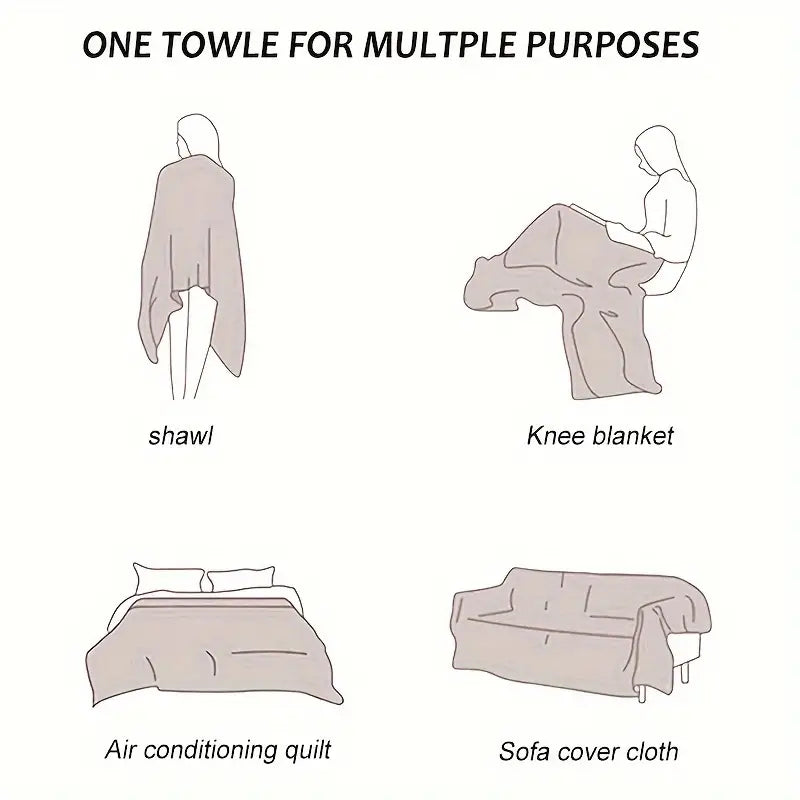 ONE TOWLE FOR MULTPLE PURPOSES

shawl

Knee blanket

Air conditioning quilt

Sofa cover cloth