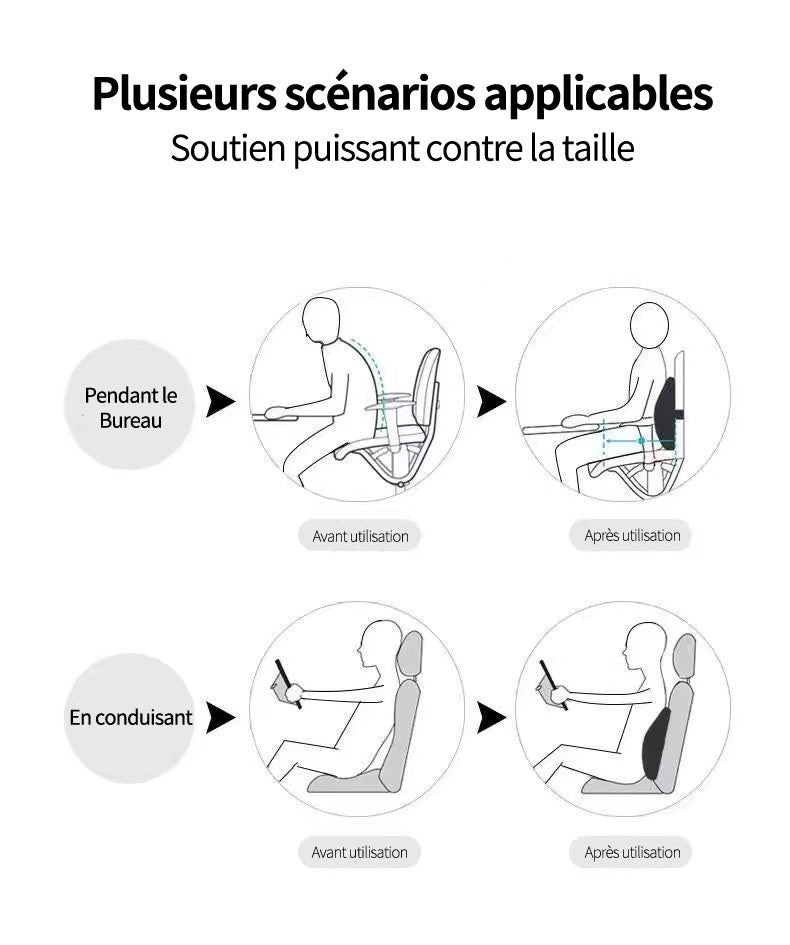 Plusieurs scénarios applicables
Soutien puissant contre la taille

Pendant le Bureau

Avant utilisation

Après utilisation

En conduisant

Avant utilisation

Après utilisation