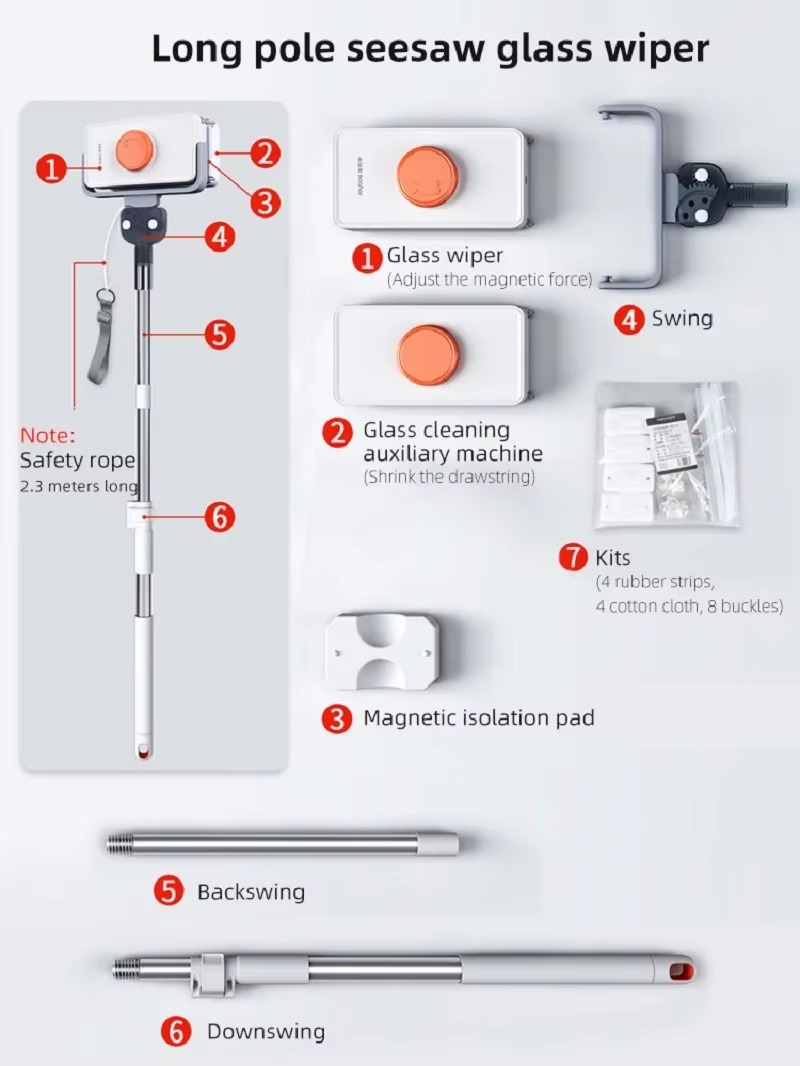 Long pole seesaw glass wiper

1
2
3
4
5
6

Note:
Safety rope
2.3 meters long

1 Glass wiper
(Adjust the magnetic force)

4 Swing

2 Glass cleaning auxiliary machine
(Shrink the drawstring)

7 Kits
(4 rubber strips,
4 cotton cloth, 8 buckles)

3 Magnetic isolation pad

5 Backswing

6 Downswing