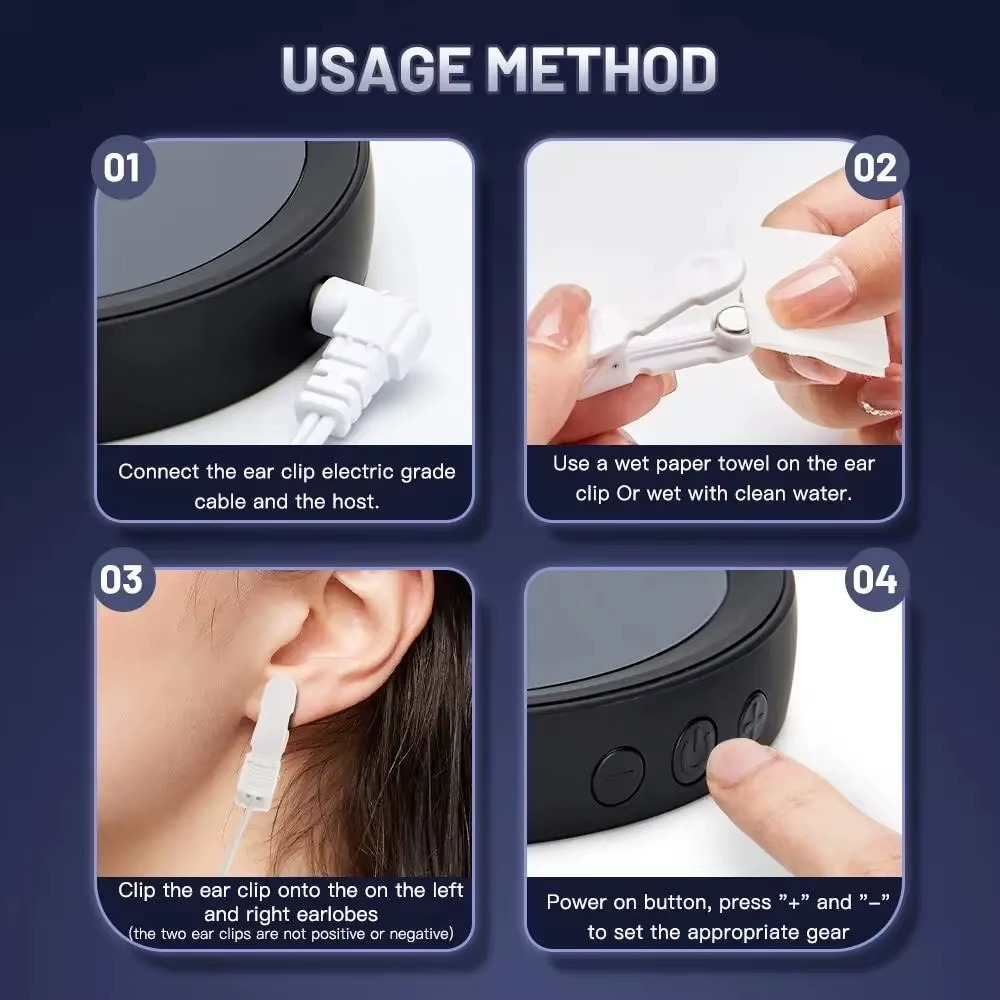 USAGE METHOD

01

Connect the ear clip electric grade cable and the host.

02

Use a wet paper towel on the ear clip Or wet with clean water.

03

Clip the ear clip onto the on the left and right earlobes
(the two ear clips are not positive or negative)

04

Power on button, press "+" and "−" to set the appropriate gear