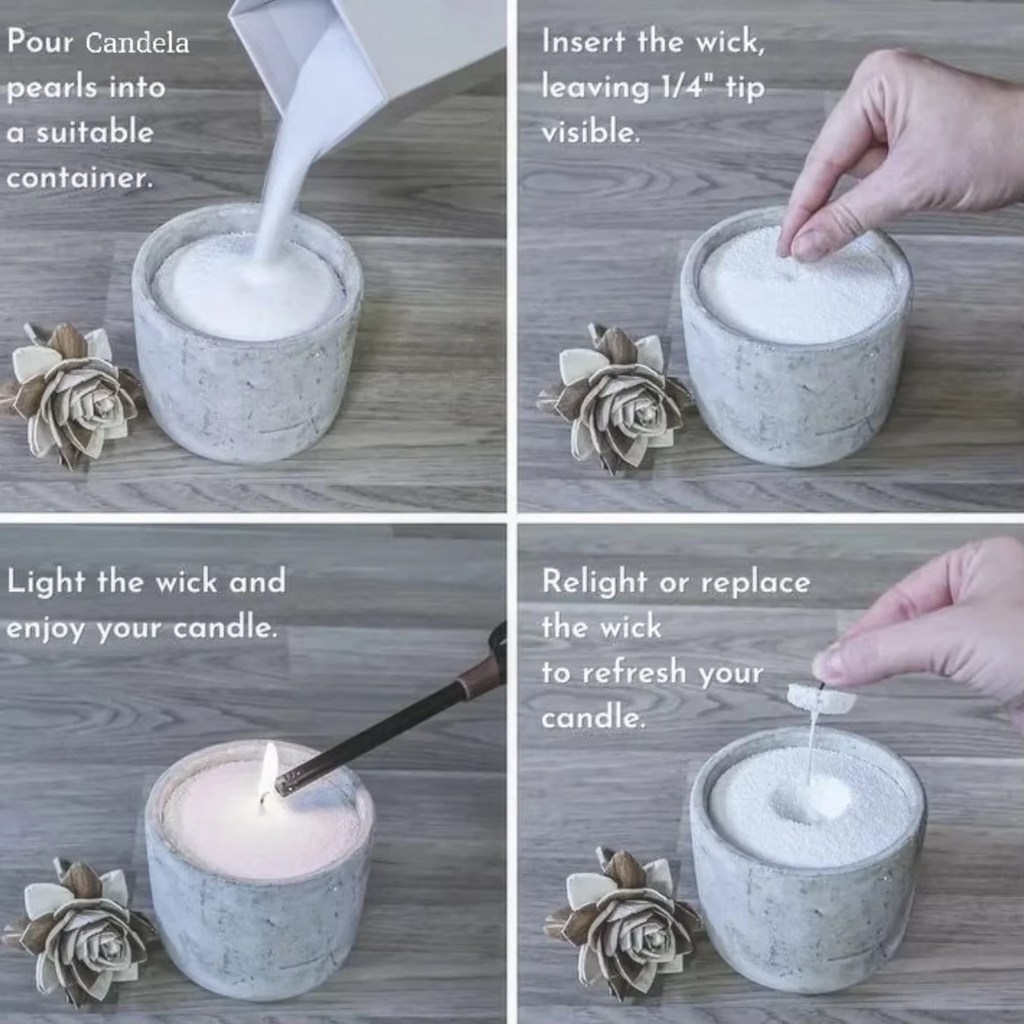 Pour Candela pearls into a suitable container.

Insert the wick, leaving 1/4" tip visible.

Light the wick and enjoy your candle.

Relight or replace the wick to refresh your candle.