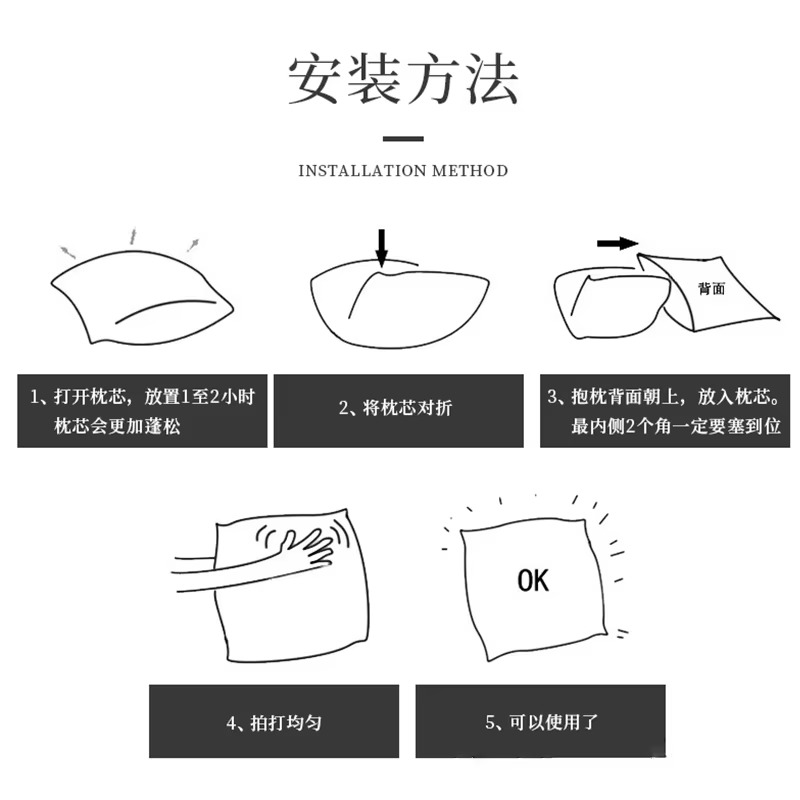 安装方法

INSTALLATION METHOD

背面

1、打开枕芯，放置1至2小时枕芯会更加蓬松

2、将枕芯对折

3、抱枕背面朝上，放入枕芯。最内侧2个角一定要塞到位

OK

4、拍打均匀

5、可以使用了