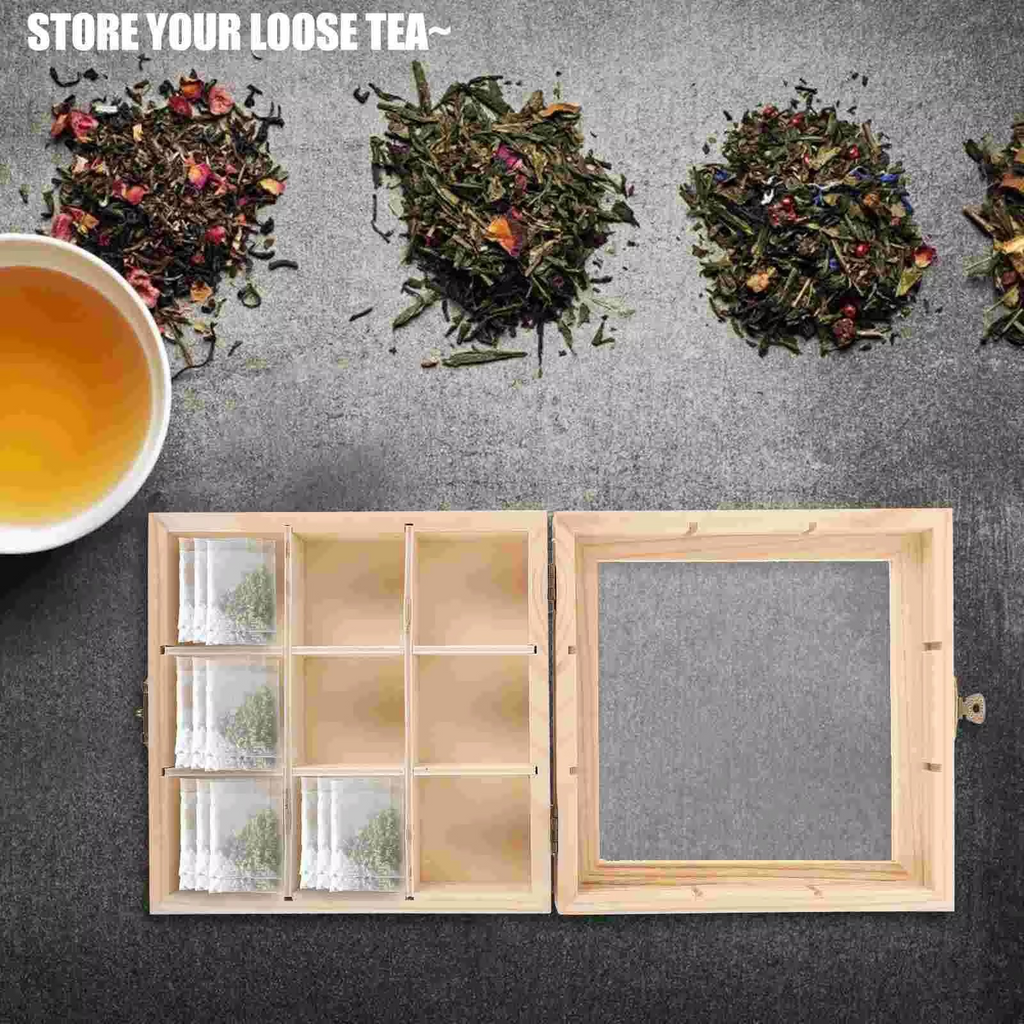 STORE YOUR LOOSE TEA~