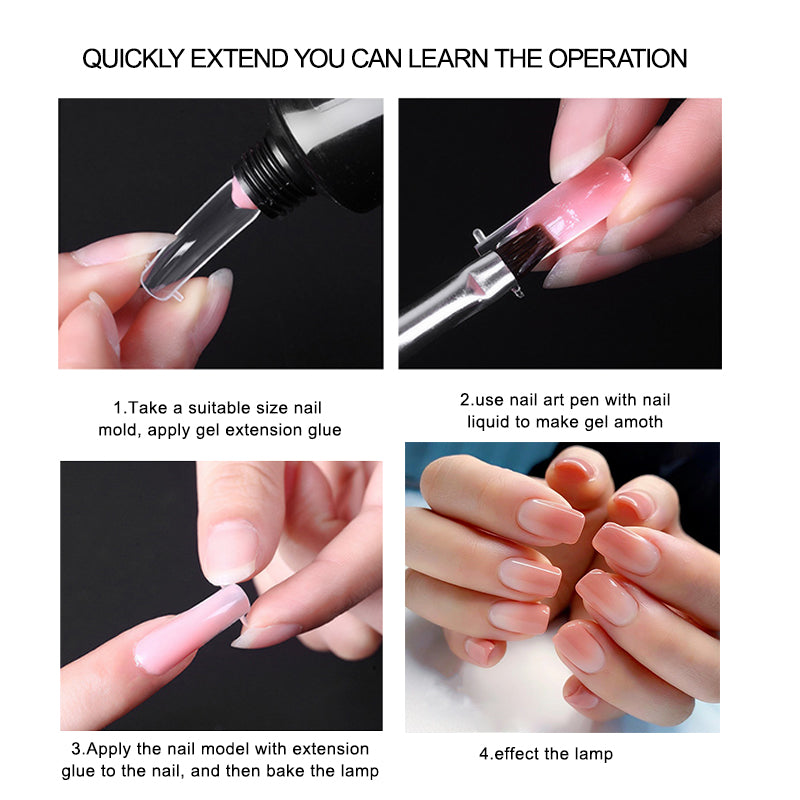 QUICKLY EXTEND YOU CAN LEARN THE OPERATION

1.Take a suitable size nail mold, apply gel extension glue

2.use nail art pen with nail liquid to make gel amoth

3.Apply the nail model with extension glue to the nail, and then bake the lamp

4.effect the lamp