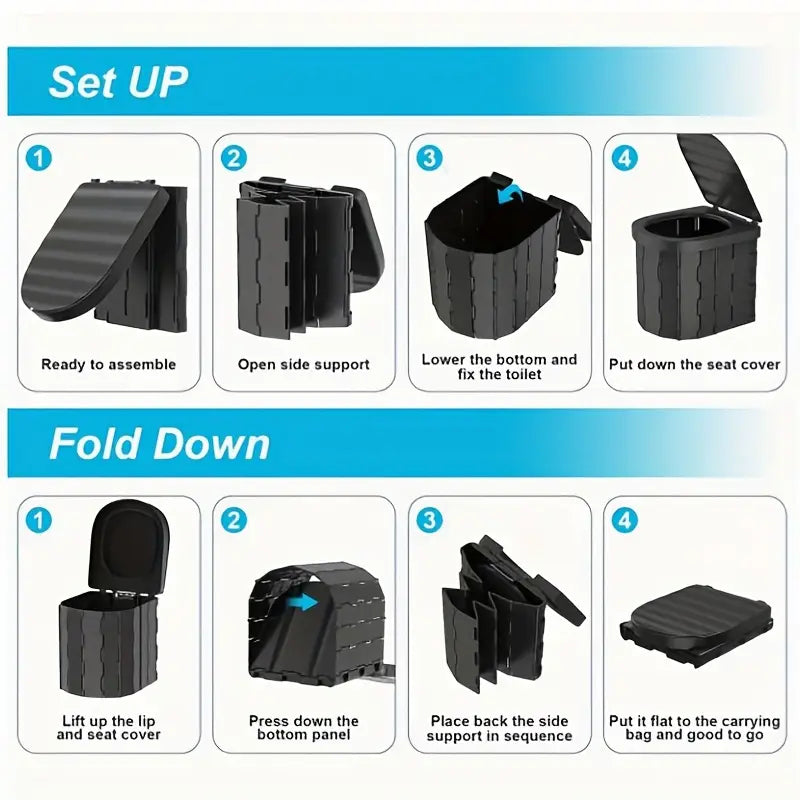 Set UP

1
Ready to assemble

2
Open side support

3
Lower the bottom and fix the toilet

4
Put down the seat cover

Fold Down

1
Lift up the lip and seat cover

2
Press down the bottom panel

3
Place back the side support in sequence

4
Put it flat to the carrying bag and good to go