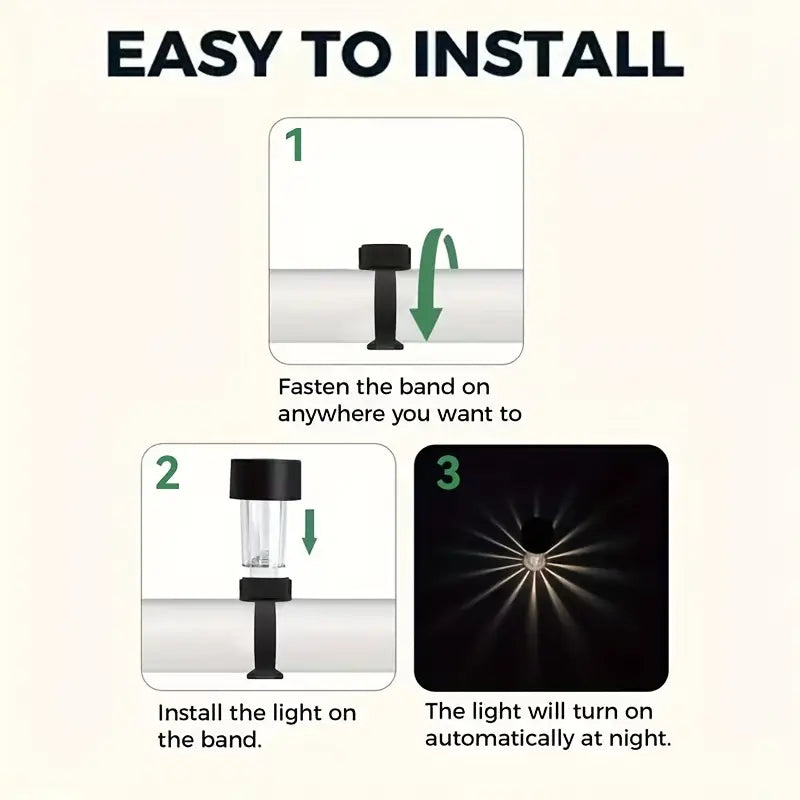 EASY TO INSTALL

1

Fasten the band on anywhere you want to

2

Install the light on the band.

3

The light will turn on automatically at night.