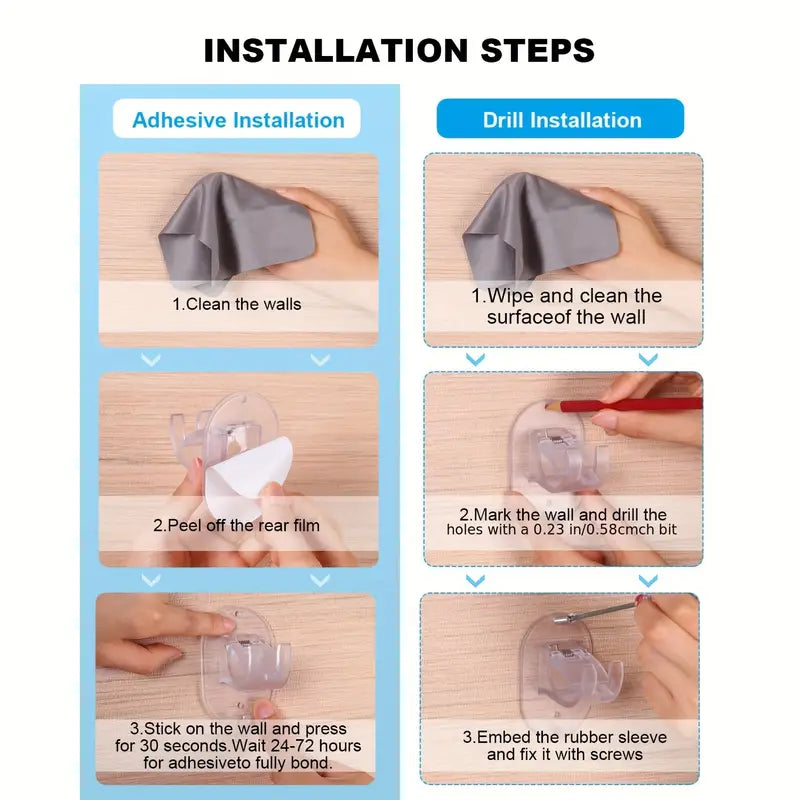 INSTALLATION STEPS

Adhesive Installation

1.Clean the walls

2.Peel off the rear film

3.Stick on the wall and press for 30 seconds.Wait 24-72 hours for adhesiveto fully bond.

Drill Installation

1.Wipe and clean the surfaceof the wall

2.Mark the wall and drill the holes with a 0.23 in/0.58cmch bit

3.Embed the rubber sleeve and fix it with screws