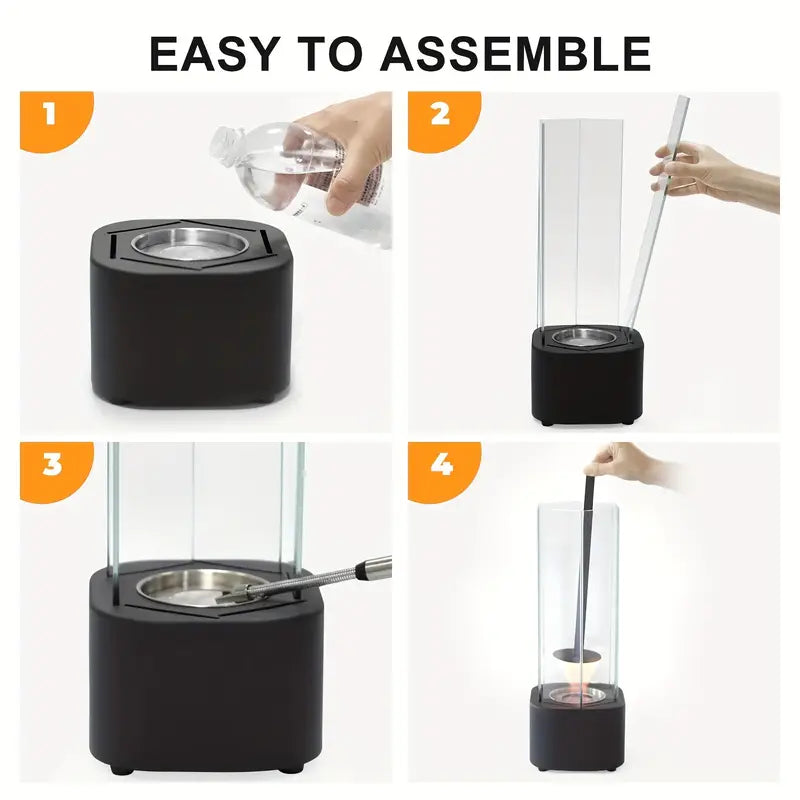 EASY TO ASSEMBLE

1

2

3

4