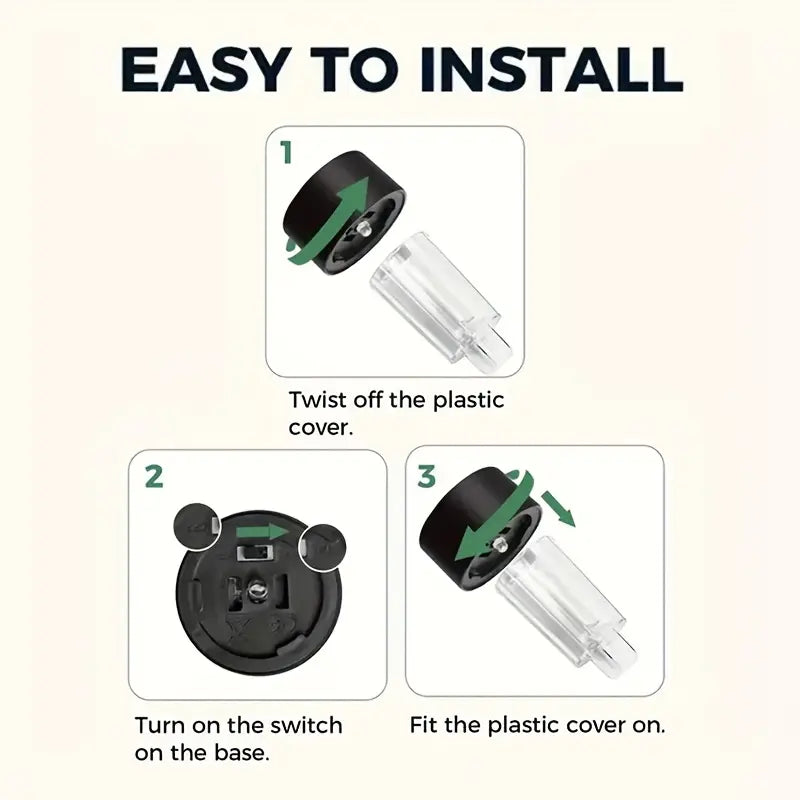 EASY TO INSTALL

1

Twist off the plastic cover.

2

Turn on the switch on the base.

3

Fit the plastic cover on.