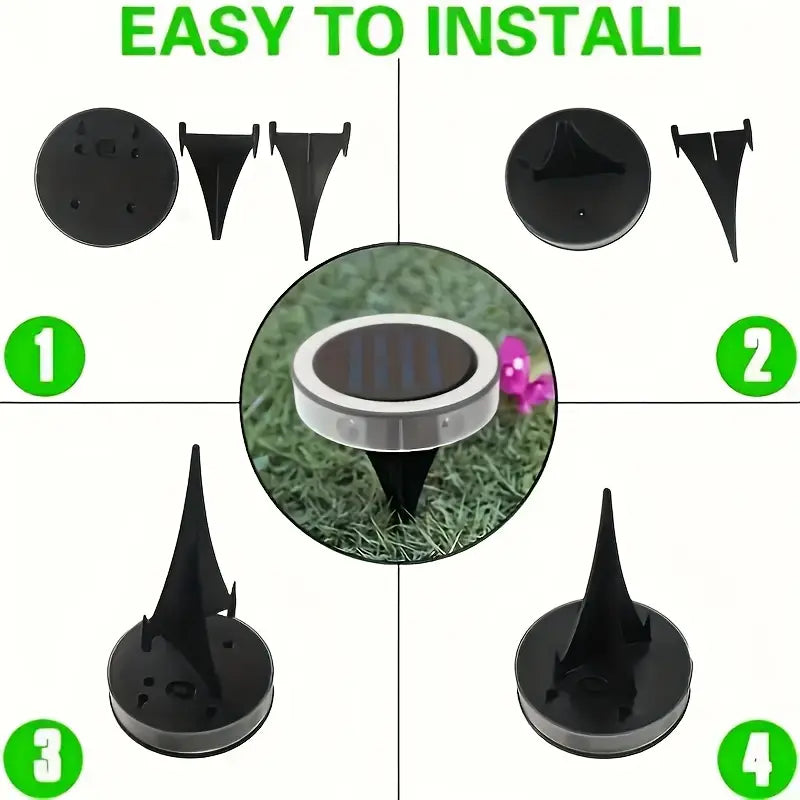 EASY TO INSTALL

1

2

3

4