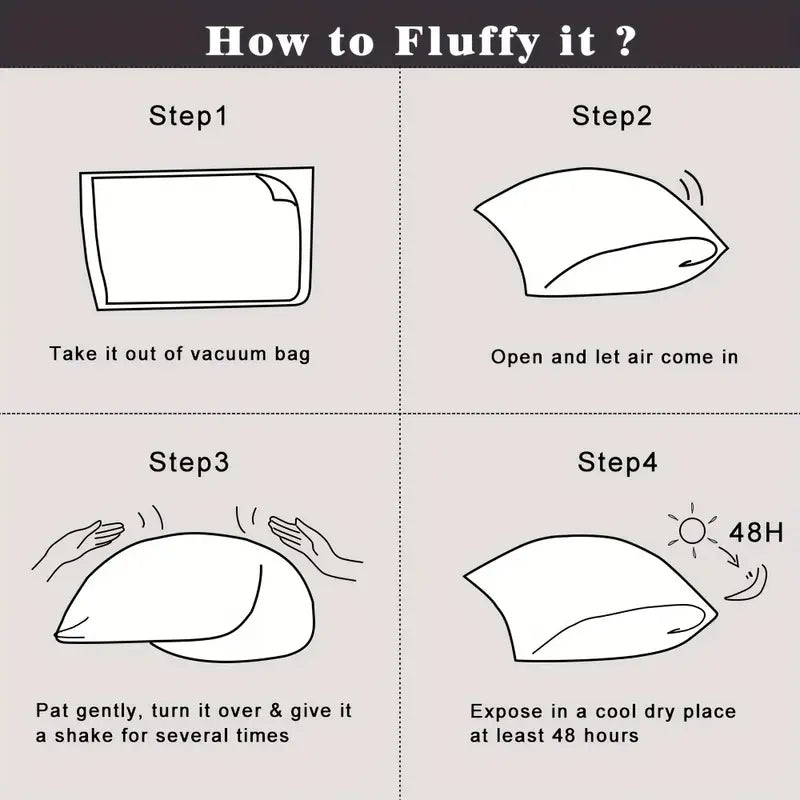 How to Fluffy it ?

Step1

Take it out of vacuum bag

Step2

Open and let air come in

Step3

Pat gently, turn it over & give it a shake for several times

Step4

48H

Expose in a cool dry place at least 48 hours