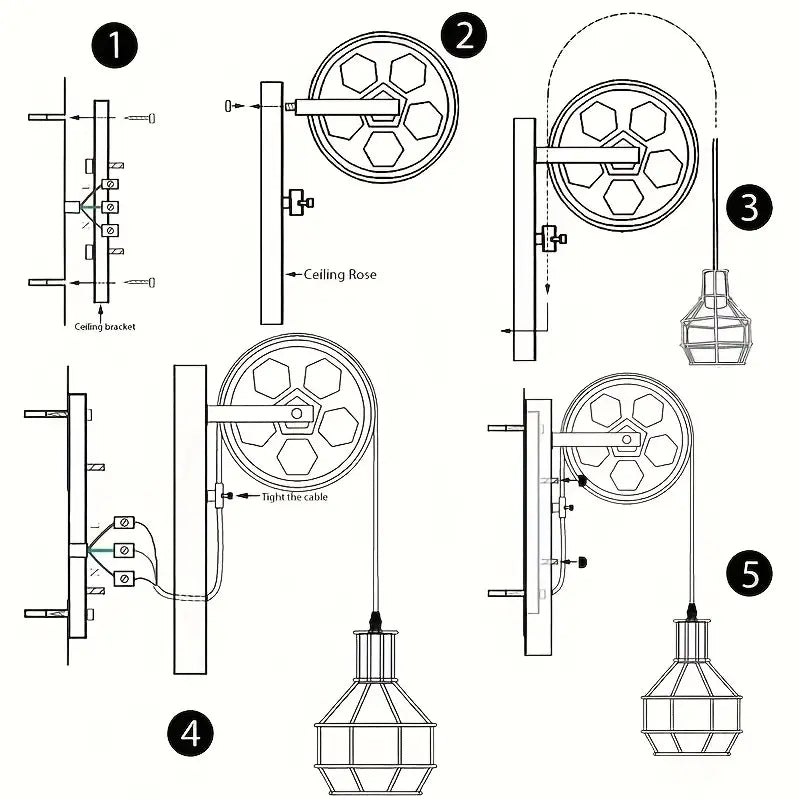 1

Ceiling bracket

2

Ceiling Rose

3

Tight the cable

4

5