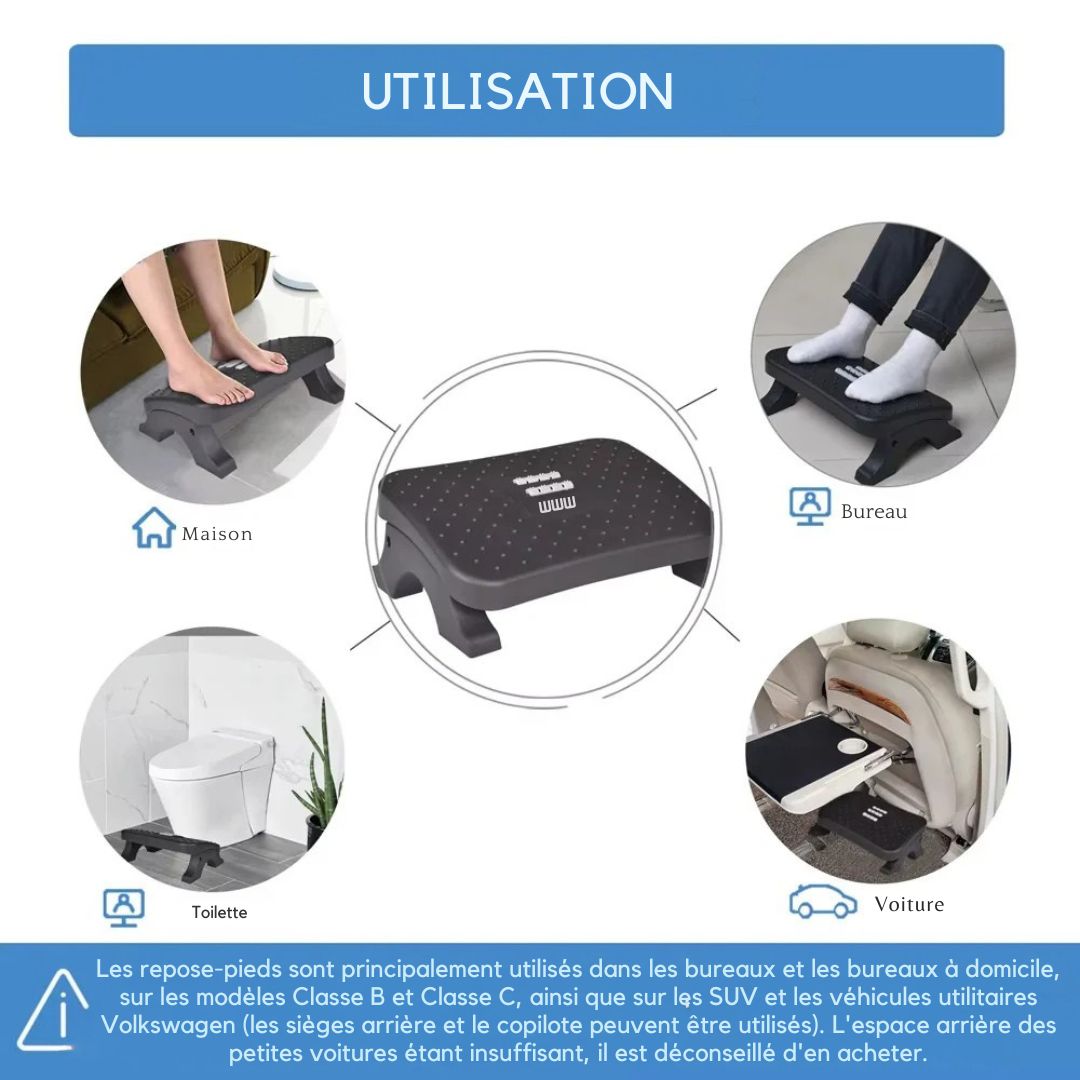 UTILISATION

Maison

Bureau

Toilette

Voiture

Les repose-pieds sont principalement utilisés dans les bureaux et les bureaux à domicile, sur les modèles Classe B et Classe C, ainsi que sur les SUV et les véhicules utilitaires Volkswagen (les sièges arrière et le copilote peuvent être utilisés). L'espace arrière des petites voitures étant insuffisant, il est déconseillé d'en acheter.